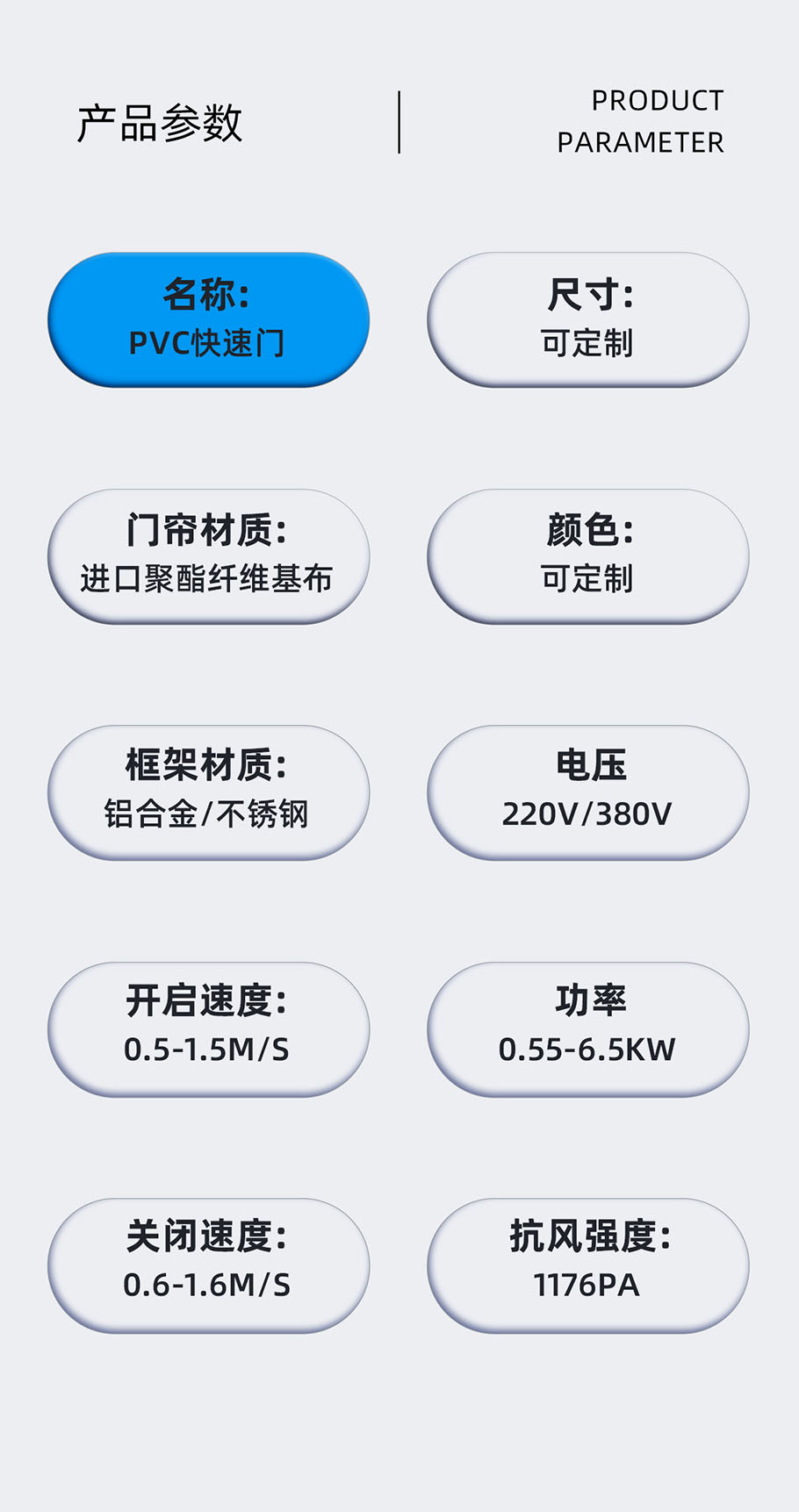 产品参数

PRODUCT PARAMETER

名称:
PVC快速门

尺寸:
可定制

门帘材质:
进口聚酯纤维基布

颜色:
可定制

框架材质:
铝合金/不锈钢

电压
220V/380V

开启速度:
0.5-1.5M/S

功率
0.55-6.5KW

关闭速度:
0.6-1.6M/S

抗风强度:
1176PA